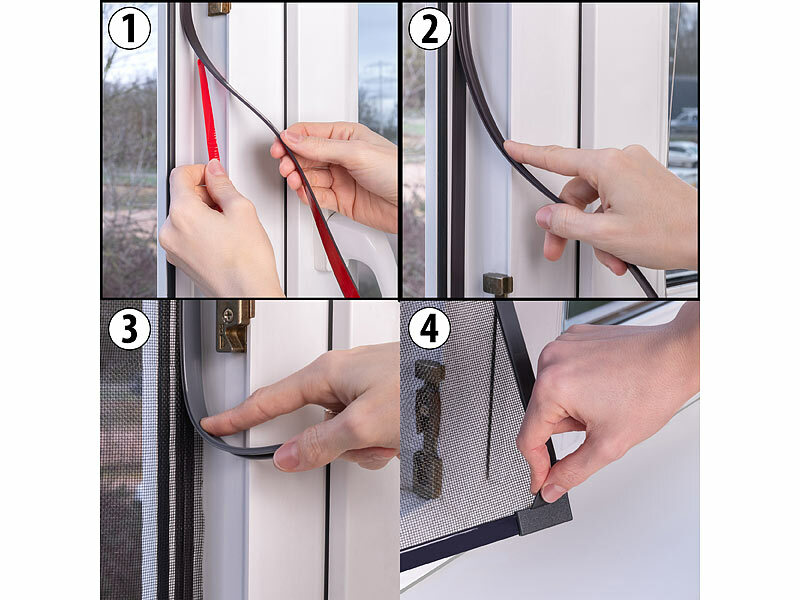 1

2

3

4