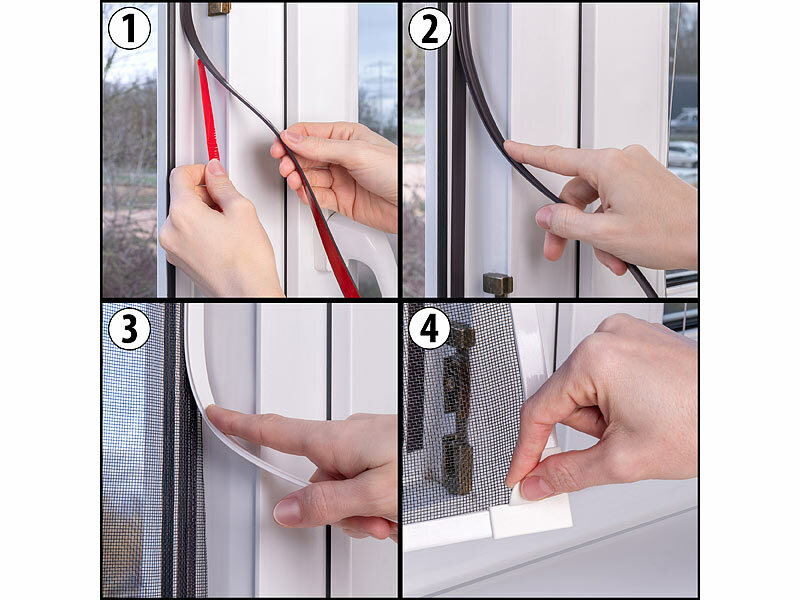 1

2

3

4